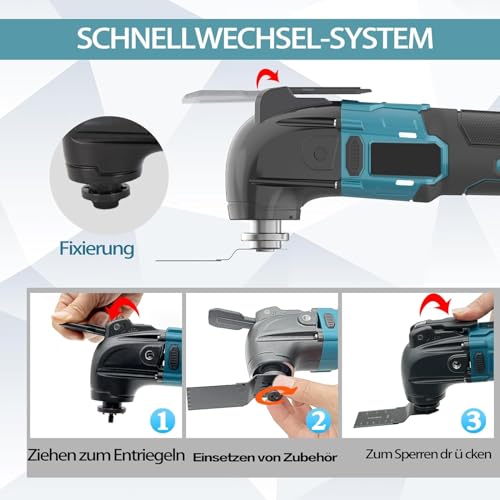 SCHNELLWECHSEL-SYSTEM

Fixierung

1

2

3

Ziehen zum Entriegeln

Einsetzen von Zubehör

Zum Sperren dr ü cken