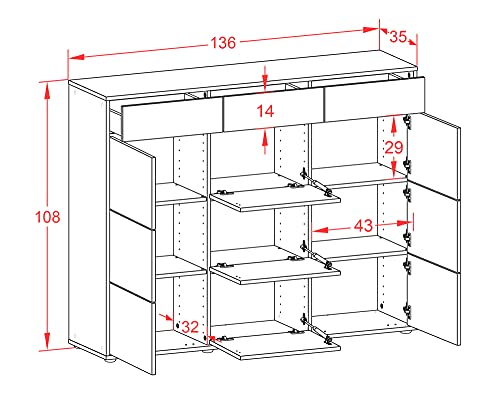 136
35
14
29
108
43
32