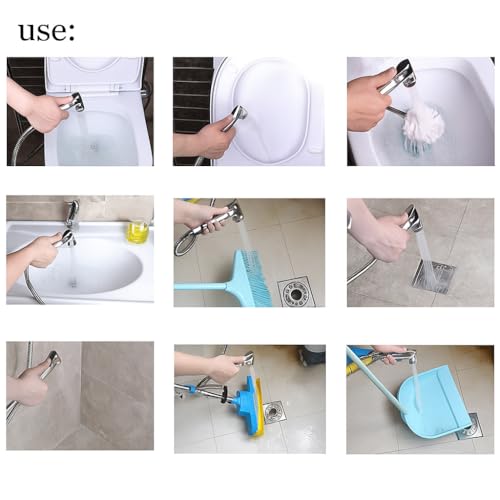 use: