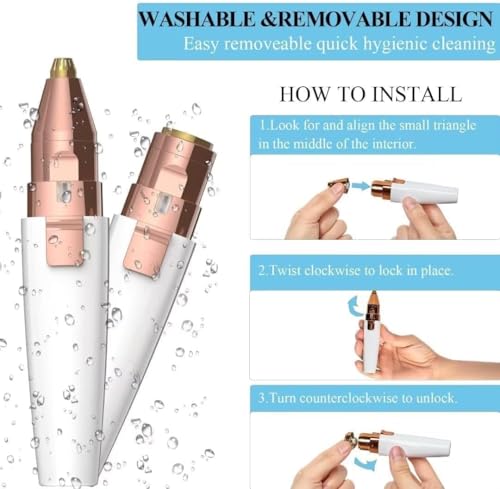 WASHABLE &REMOVABLE DESIGN
Easy removeable quick hygienic cleaning

HOW TO INSTALL

1.Look for and align the small triangle in the middle of the interior.

2.Twist clockwise to lock in place.

3.Turn counterclockwise to unlock.