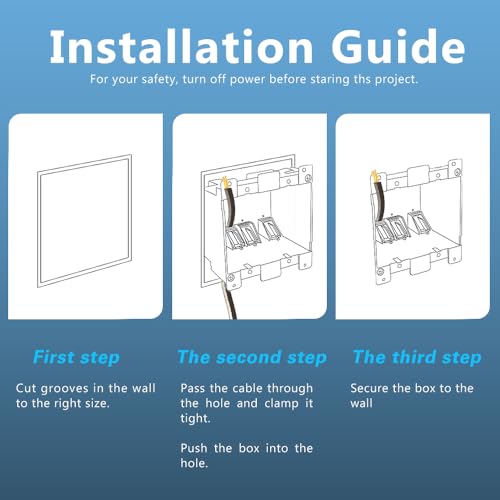 Installation Guide

For your safety, turn off power before staring ths project.

First step

Cut grooves in the wall to the right size.

The second step

Pass the cable through the hole and clamp it tight.

Push the box into the hole.

The third step

Secure the box to the wall