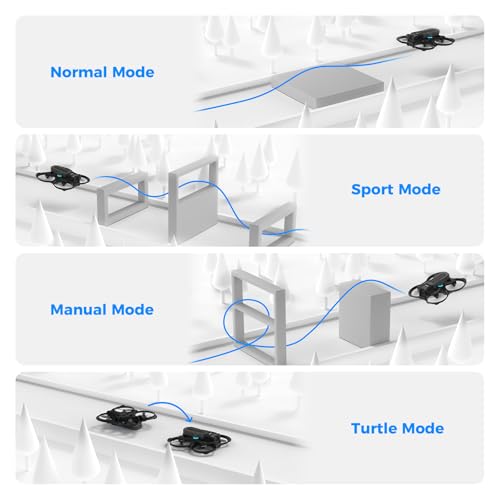 Normal Mode

Sport Mode

Manual Mode

Turtle Mode