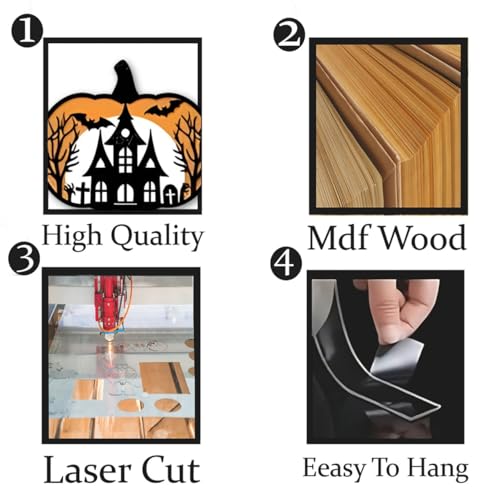 1

High Quality

2

Mdf Wood

3

Laser Cut

4

Eeasy To Hang