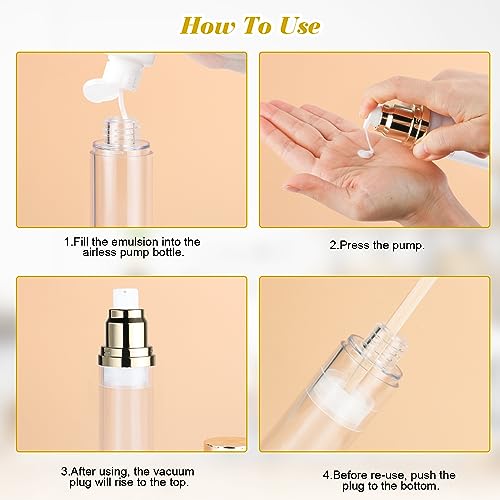 How To Use

1.Fill the emulsion into the airless pump bottle.

2.Press the pump.

3.After using, the vacuum plug will rise to the top.

4.Before re-use, push the plug to the bottom.