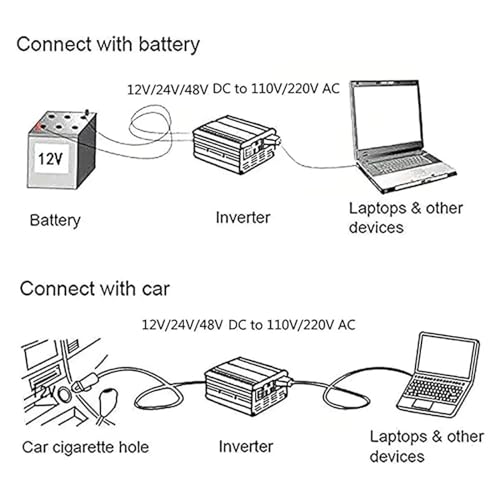 Connect with battery

12V/24V/48V DC to 110V/220V AC

12V

Battery

Inverter

Laptops & other devices

Connect with car

12V/24V/48V DC to 110V/220V AC

12V

Car cigarette hole

Inverter

Laptops & other devices