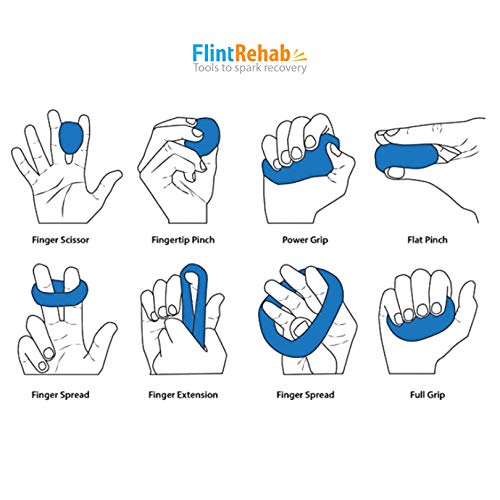 FlintRehab
Tools to spark recovery

Finger Scissor

Fingertip Pinch

Power Grip

Flat Pinch

Finger Spread

Finger Extension

Finger Spread

Full Grip