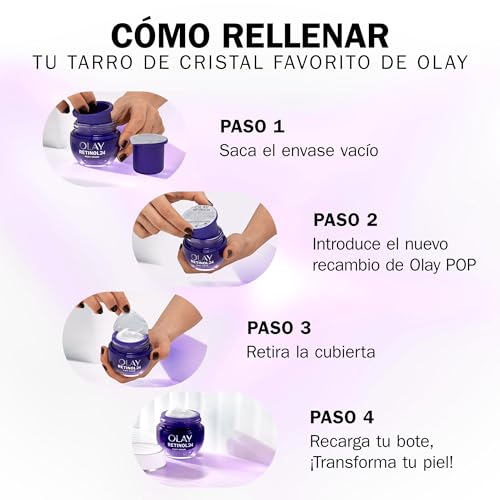 CÓMO RELLENAR
TU TARRO DE CRISTAL FAVORITO DE OLAY

OLAY
RETINOL24

PASO 1
Saca el envase vacío

OLAY
RETINOL24

PASO 2
Introduce el nuevo recambio de Olay POP

OLAY
RETINOL24

PASO 3
Retira la cubierta

OLAY
RETINOL24

PASO 4
Recarga tu bote, ¡Transforma tu piel!