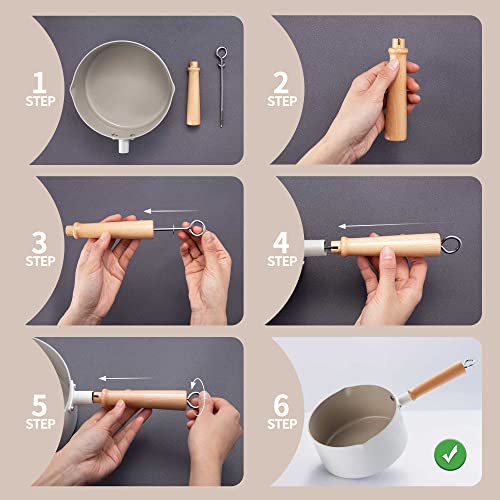 1
STEP

2
STEP

3
STEP

4
STEP

5
STEP

6
STEP