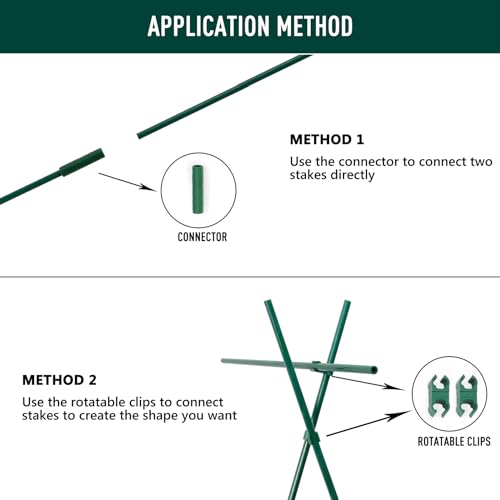 APPLICATION METHOD

METHOD 1
Use the connector to connect two stakes directly

CONNECTOR

METHOD 2
Use the rotatable clips to connect stakes to create the shape you want

ROTATABLE CLIPS