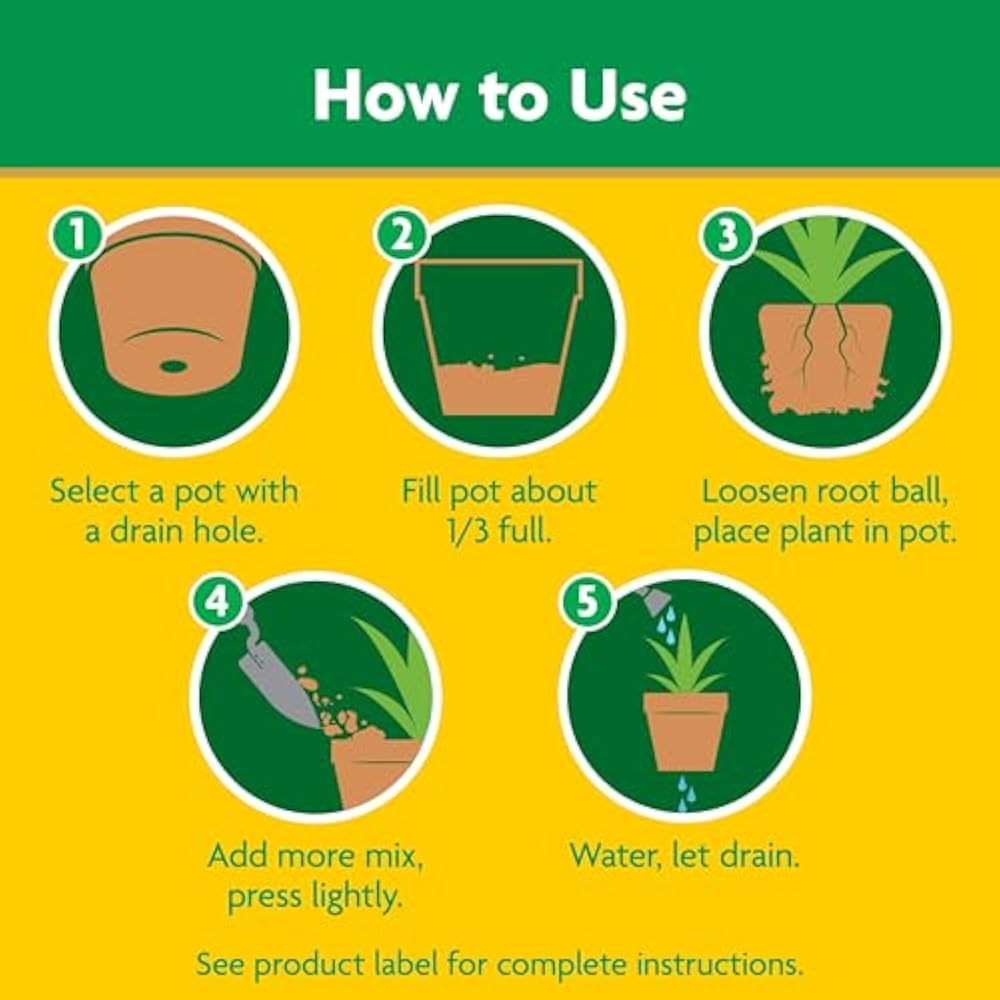 How to Use

1

Select a pot with a drain hole.

2

Fill pot about 1/3 full.

3

Loosen root ball, place plant in pot.

4

Add more mix, press lightly.

5

Water, let drain.

See product label for complete instructions.