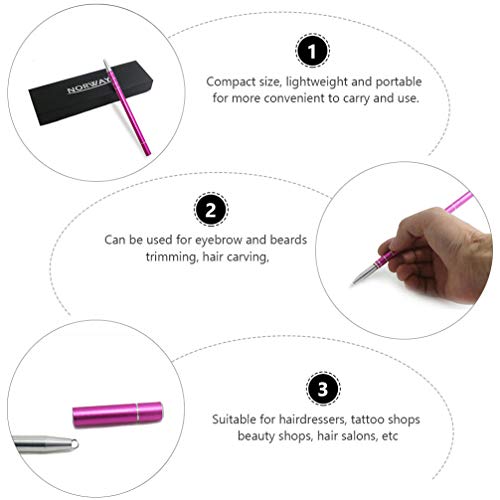 NORWAY

1

Compact size, lightweight and portable for more convenient to carry and use.

2

Can be used for eyebrow and beards trimming, hair carving,

3

Suitable for hairdressers, tattoo shops beauty shops, hair salons, etc