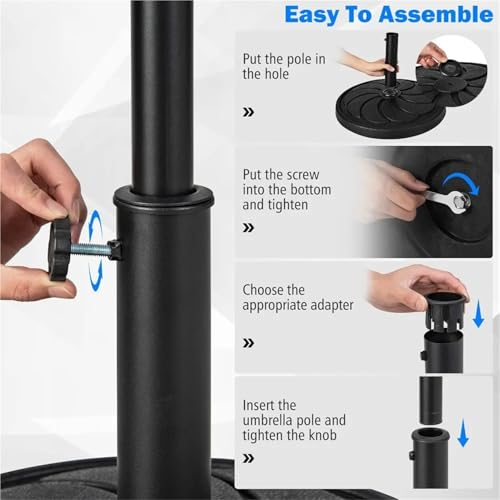 Easy To Assemble

Put the pole in the hole

»

Put the screw into the bottom and tighten

»

Choose the appropriate adapter

»

Insert the umbrella pole and tighten the knob

»