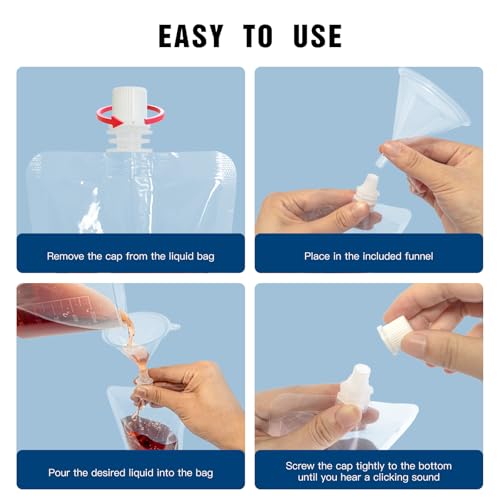 EASY TO USE

Remove the cap from the liquid bag

Place in the included funnel

Pour the desired liquid into the bag

Screw the cap tightly to the bottom until you hear a clicking sound