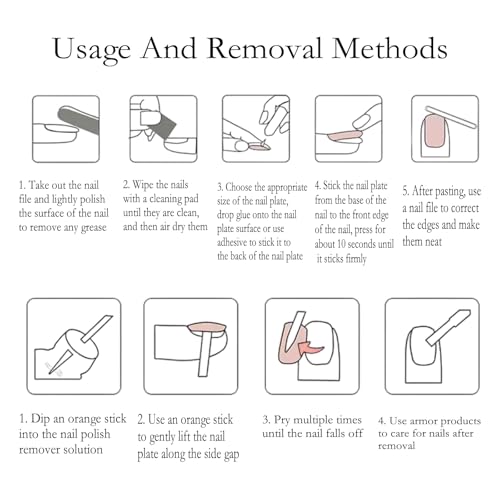 Usage And Removal Methods

1. Take out the nail file and lightly polish the surface of the nail to remove any grease

2. Wipe the nails with a cleaning pad until they are clean, and then air dry them

3. Choose the appropriate size of the nail plate, drop glue onto the nail plate surface or use adhesive to stick it to the back of the nail plate

4. Stick the nail plate from the base of the nail to the front edge of the nail, press for about 10 seconds until it sticks firmly

5. After pasting, use a nail file to correct the edges and make them neat

1. Dip an orange stick into the nail polish remover solution

2. Use an orange stick to gently lift the nail plate along the side gap

3. Pry multiple times until the nail falls off

4. Use armor products to care for nails after removal