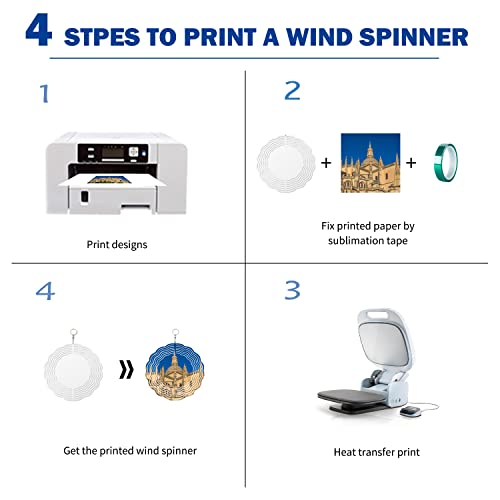 4 STPES TO PRINT A WIND SPINNER

1

Print designs

2

+ +

Fix printed paper by sublimation tape

4

Get the printed wind spinner

3

Heat transfer print