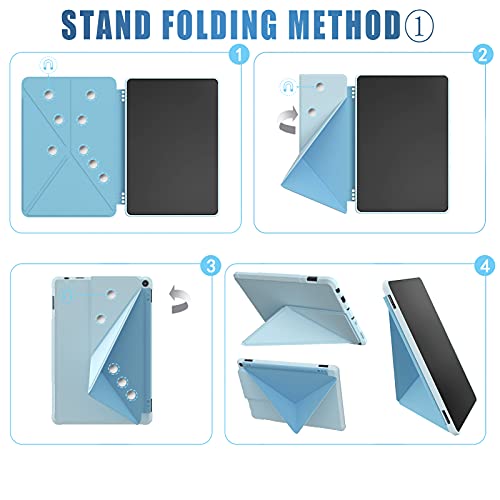 STAND FOLDING METHOD①

1

2

3

4