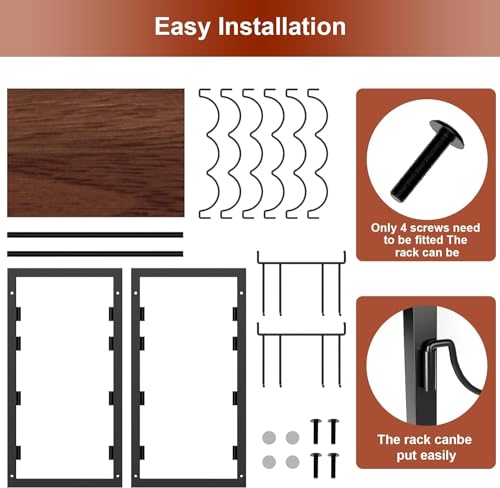 Easy Installation

Only 4 screws need to be fitted The rack can be

The rack canbe put easily