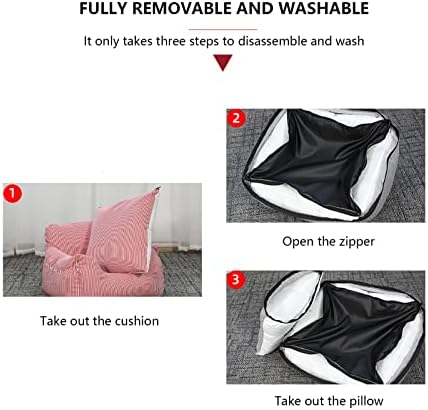 FULLY REMOVABLE AND WASHABLE

It only takes three steps to disassemble and wash

1

Take out the cushion

2

Open the zipper

3

Take out the pillow