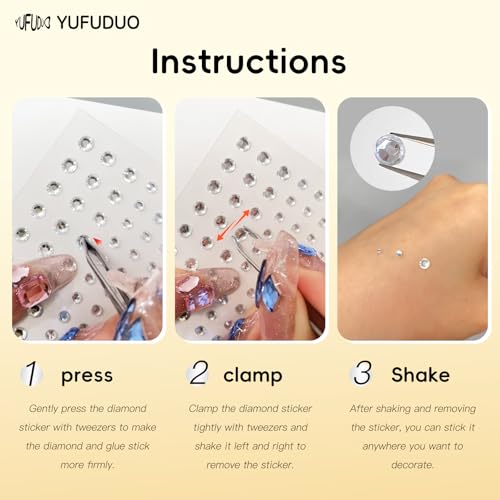 YUFUDUO YUFUDUO

Instructions

1 press

Gently press the diamond sticker with tweezers to make the diamond and glue stick more firmly.

2 clamp

Clamp the diamond sticker tightly with tweezers and shake it left and right to remove the sticker.

3 Shake

After shaking and removing the sticker, you can stick it anywhere you want to decorate.