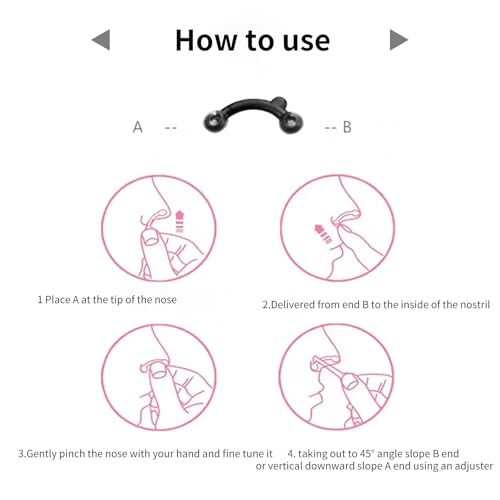 How to use

A -- -- B

1 Place A at the tip of the nose

2.Delivered from end B to the inside of the nostril

3.Gently pinch the nose with your hand and fine tune it

4. taking out to 45° angle slope B end or vertical downward slope A end using an adjuster