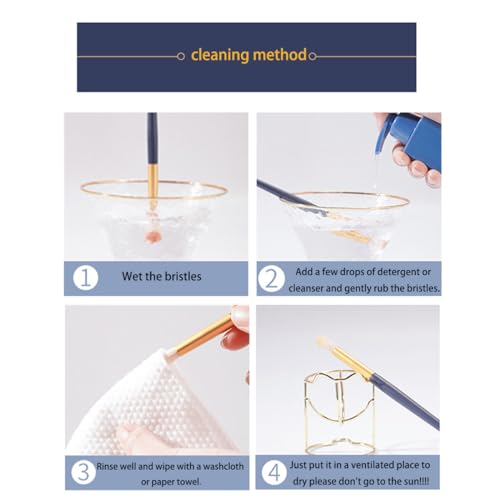 cleaning method

1 Wet the bristles

2 Add a few drops of detergent or cleanser and gently rub the bristles.

3 Rinse well and wipe with a washcloth or paper towel.

4 Just put it in a ventilated place to dry please don't go to the sun!!!!