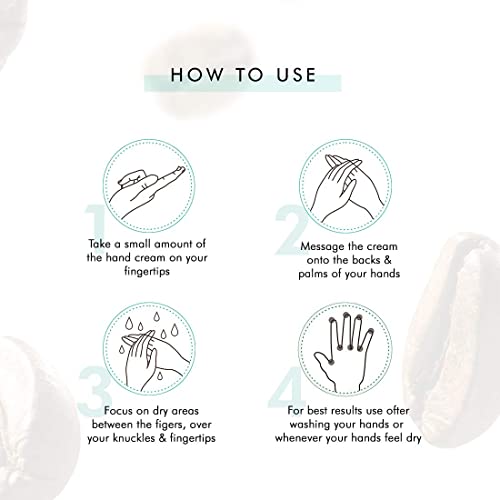 HOW TO USE

1
Take a small amount of the hand cream on your fingertips

2
Message the cream onto the backs & palms of your hands

3
Focus on dry areas between the figers, over your knuckles & fingertips

4
For best results use ofter washing your hands or whenever your hands feel dry