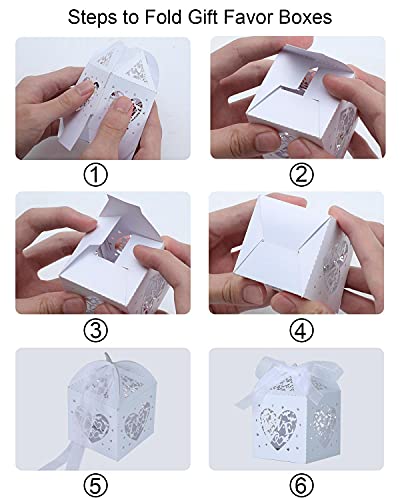 Steps to Fold Gift Favor Boxes

①

②

③

④

⑤

⑥