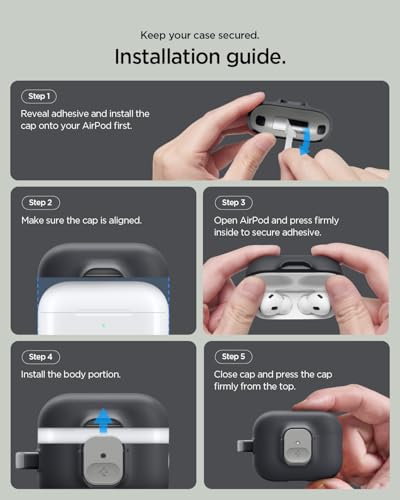 Keep your case secured.

Installation guide.

Step 1

Reveal adhesive and install the cap onto your AirPod first.

Step 2

Make sure the cap is aligned.

Step 3

Open AirPod and press firmly inside to secure adhesive.

Step 4

Install the body portion.

Step 5

Close cap and press the cap firmly from the top.