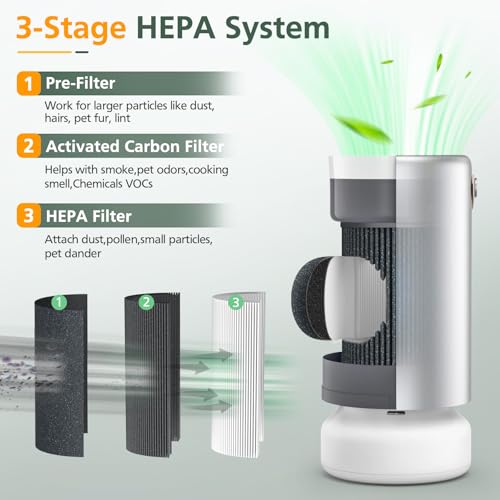 3-Stage HEPA System

1 Pre-Filter

Work for larger particles like dust, hairs, pet fur, lint

2 Activated Carbon Filter

Helps with smoke,pet odors,cooking smell,Chemicals VOCs

3 HEPA Filter

Attach dust,pollen,small particles, pet dander

1

2

3