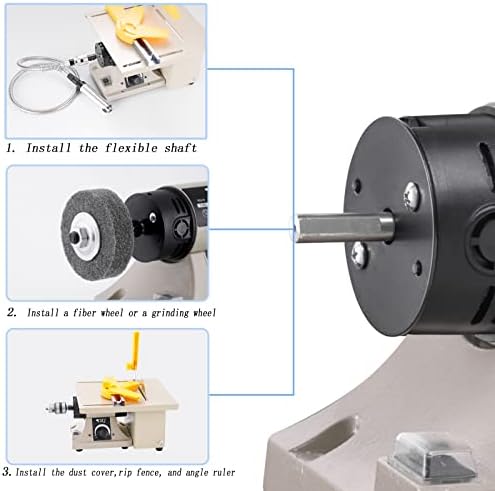 1. Install the flexible shaft

2. Install a fiber wheel or a grinding wheel

3. Install the dust cover,rip fence, and angle ruler