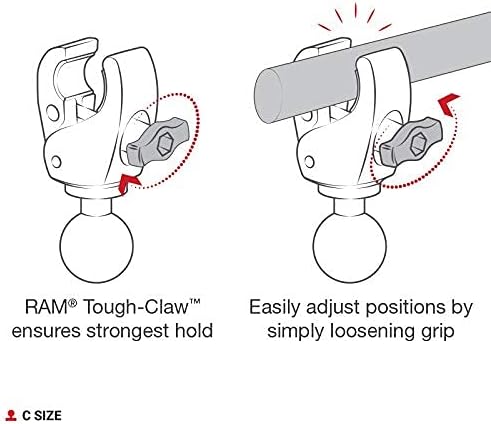 RAM® Tough-Claw™ ensures strongest hold

Easily adjust positions by simply loosening grip

C SIZE