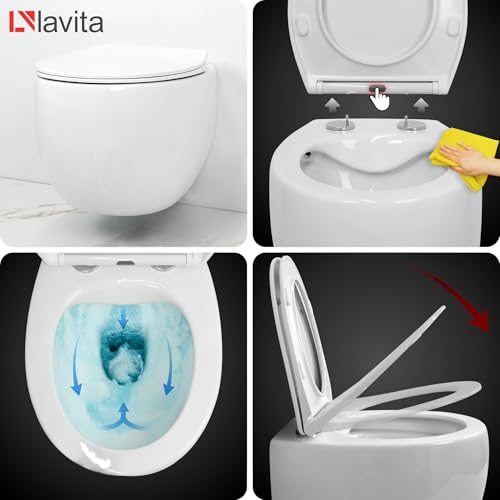 lavita