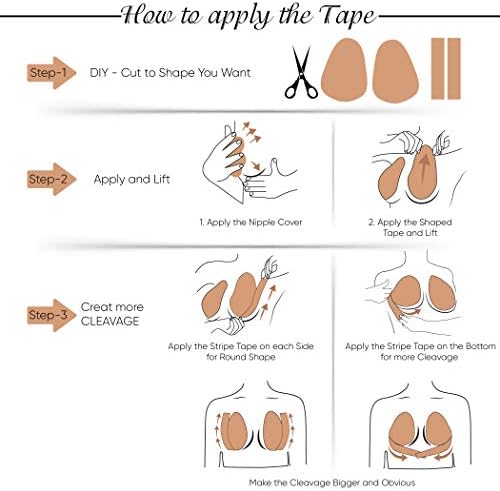 How to apply the Tape

Step-1 DIY - Cut to Shape You Want

Step-2 Apply and Lift

1. Apply the Nipple Cover

2. Apply the Shaped Tape and Lift

Step-3 Creat more CLEAVAGE

Apply the Stripe Tape on each Side for Round Shape

Apply the Stripe Tape on the Bottom for more Cleavage

Make the Cleavage Bigger and Obvious