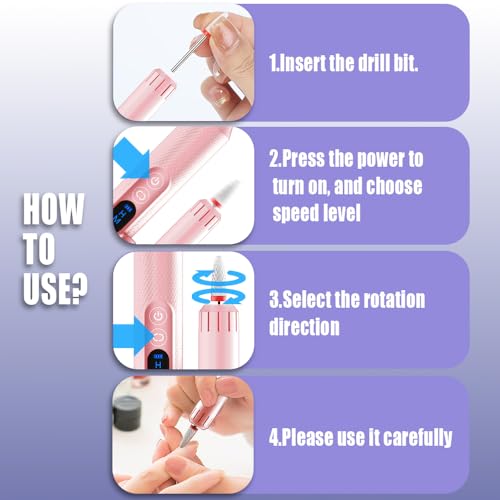 HOW
TO
USE?

1.Insert the drill bit.

2.Press the power to turn on, and choose speed level

3.Select the rotation direction

4.Please use it carefully