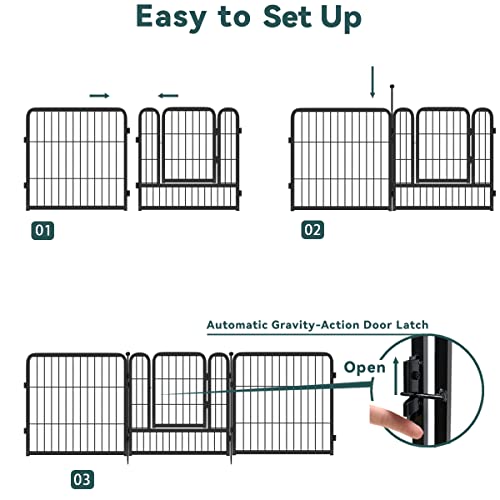 Easy to Set Up

01

02

Automatic Gravity-Action Door Latch

Open

03