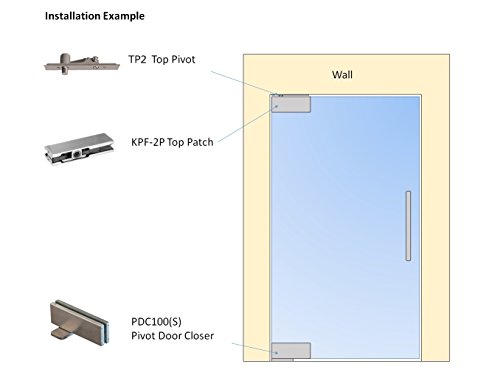 Installation Example

TP2 Top Pivot

Wall

KPF-2P Top Patch

PDC100(S)
Pivot Door Closer