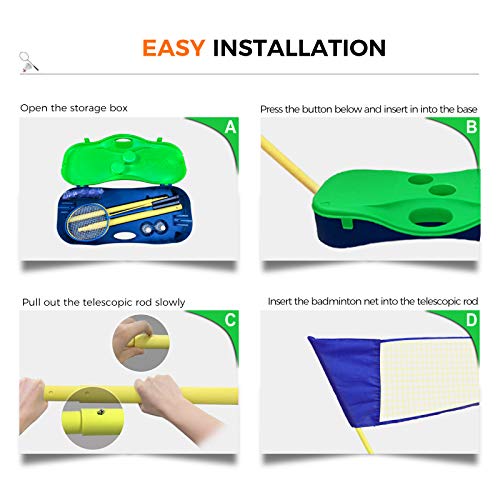 EASY INSTALLATION

Open the storage box

A

Press the button below and insert in into the base

B

Pull out the telescopic rod slowly

C

Insert the badminton net into the telescopic rod

D