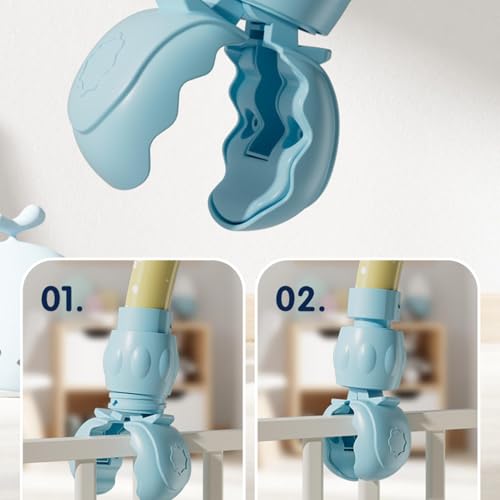 01.

02.