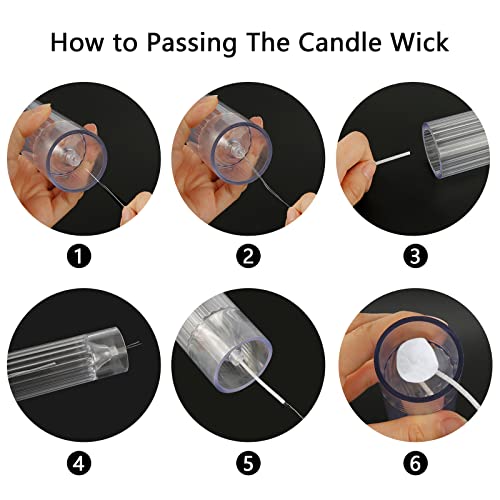 How to Passing The Candle Wick

1

2

3

4

5

6