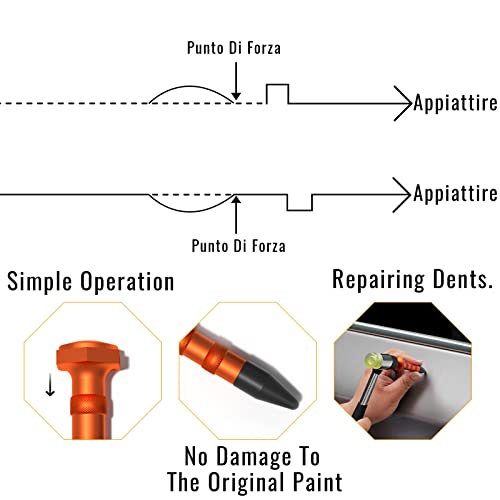 Punto Di Forza

Appiattire

Appiattire

Punto Di Forza

Simple Operation

Repairing Dents.

No Damage To
The Original Paint