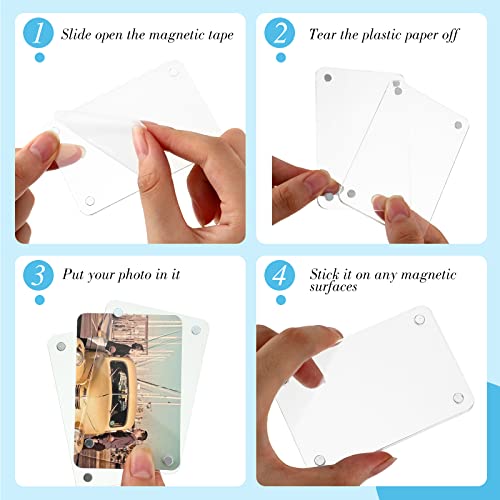 1 Slide open the magnetic tape

2 Tear the plastic paper off

3 Put your photo in it

4 Stick it on any magnetic surfaces