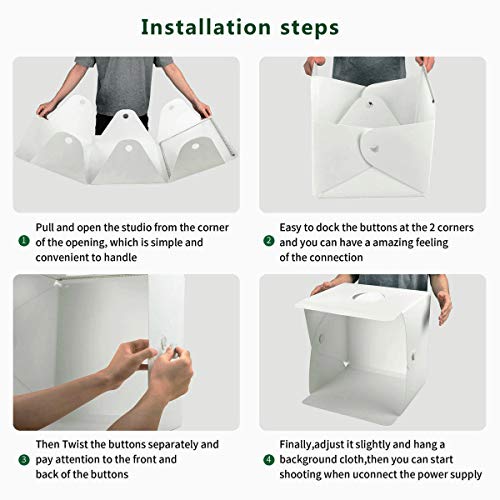 Installation steps

1 Pull and open the studio from the corner of the opening, which is simple and convenient to handle

2 Easy to dock the buttons at the 2 corners and you can have a amazing feeling of the connection

3 Then Twist the buttons separately and pay attention to the front and back of the buttons

4 Finally,adjust it slightly and hang a background cloth,then you can start shooting when uconnect the power supply