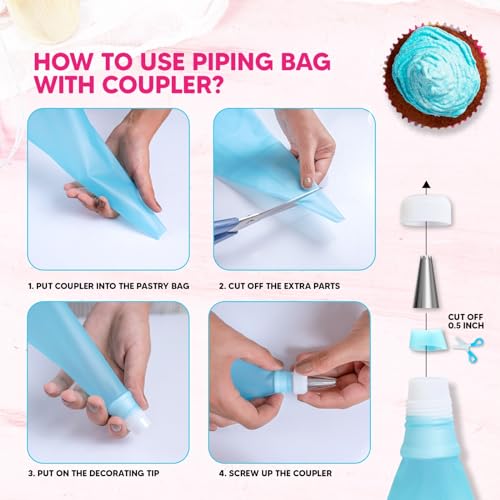 HOW TO USE PIPING BAG WITH COUPLER?

1. PUT COUPLER INTO THE PASTRY BAG

2. CUT OFF THE EXTRA PARTS

3. PUT ON THE DECORATING TIP

4. SCREW UP THE COUPLER

CUT OFF 0.5 INCH