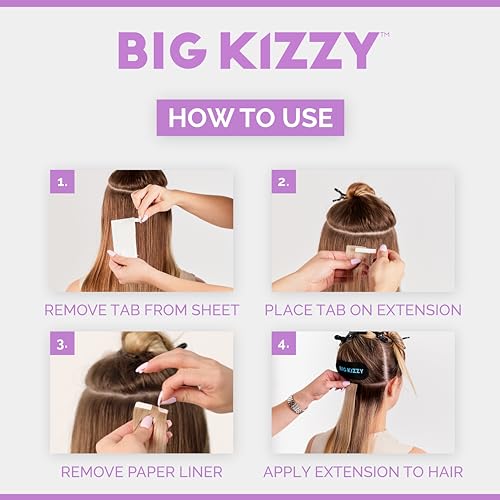 BIG KIZZY™

HOW TO USE

1.

REMOVE TAB FROM SHEET

2.

PLACE TAB ON EXTENSION

3.

REMOVE PAPER LINER

4.

BIG KIZZY

APPLY EXTENSION TO HAIR