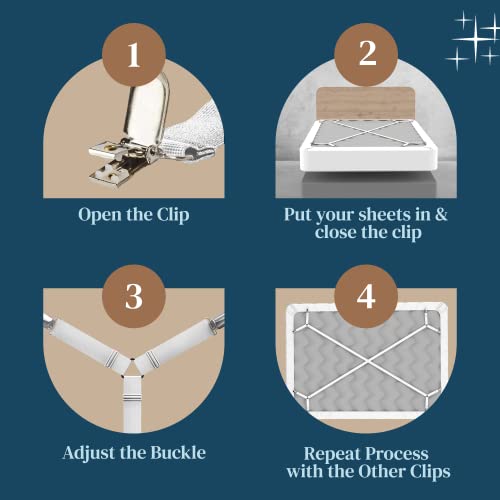 1

Open the Clip

2

Put your sheets in & close the clip

3

Adjust the Buckle

4

Repeat Process with the Other Clips