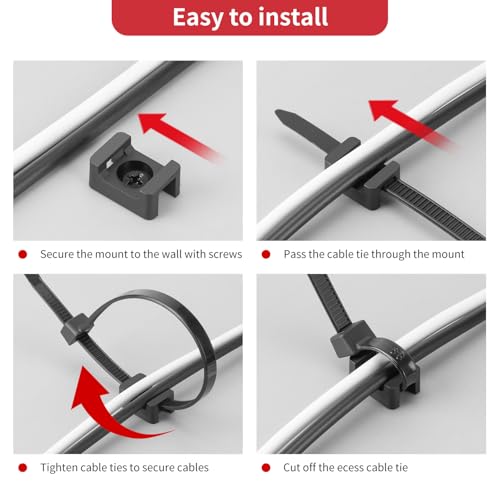 Easy to install

Secure the mount to the wall with screws

Pass the cable tie through the mount

Tighten cable ties to secure cables

Cut off the ecess cable tie