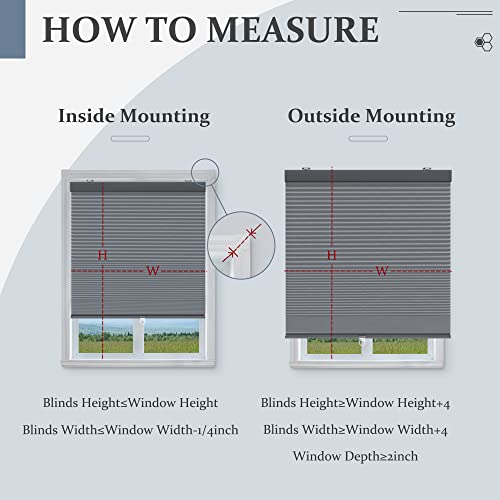 HOW TO MEASURE

Inside Mounting

H

W

Blinds Height≤Window Height

Blinds Width≤Window Width-1/4inch

Outside Mounting

H

W

Blinds Height≥Window Height+4

Blinds Width≥Window Width+4

Window Depth≥2inch