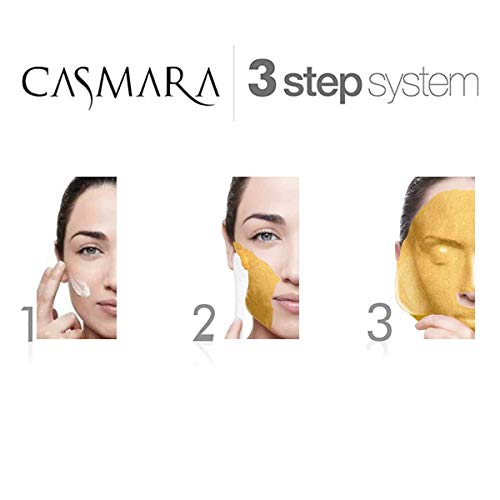 CASMARA
3 step system

1

2

3