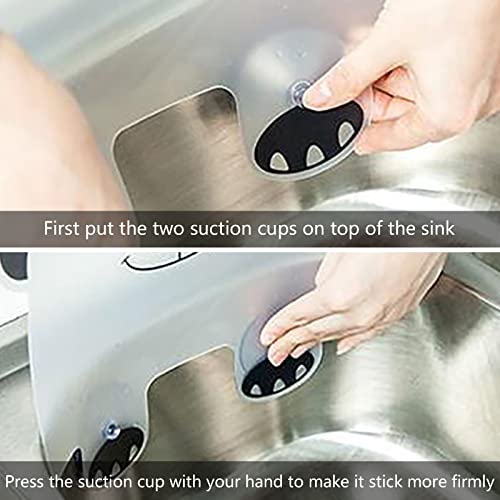 First put the two suction cups on top of the sink

Press the suction cup with your hand to make it stick more firmly