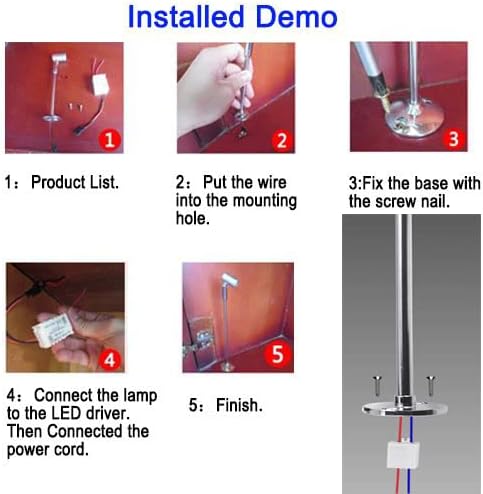 Installed Demo

1

2

3

1： Product List.

2： Put the wire into the mounting hole.

3:Fix the base with the screw nail.

4

5

4： Connect the lamp to the LED driver. Then Connected the power cord.

5： Finish.